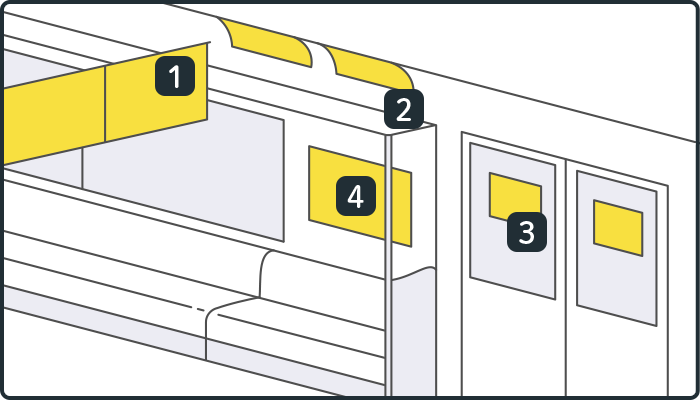 1
2
4
3